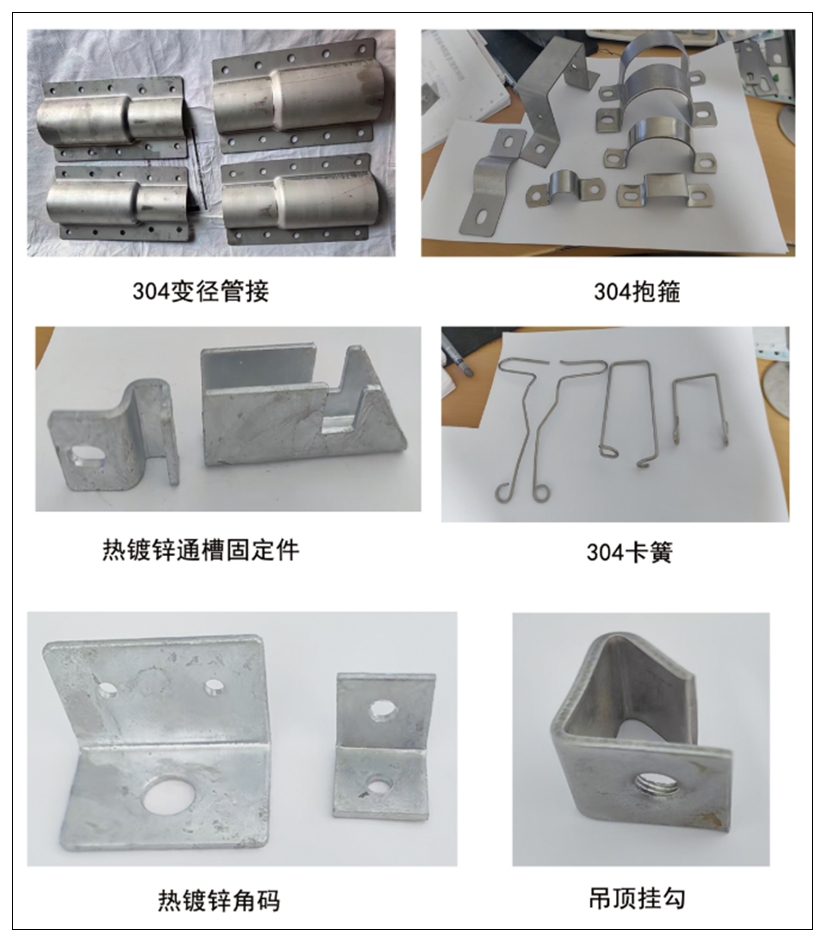 304变径管接

304抱箍

热镀锌通槽固定件

304卡簧

热镀锌角码

吊顶挂勾